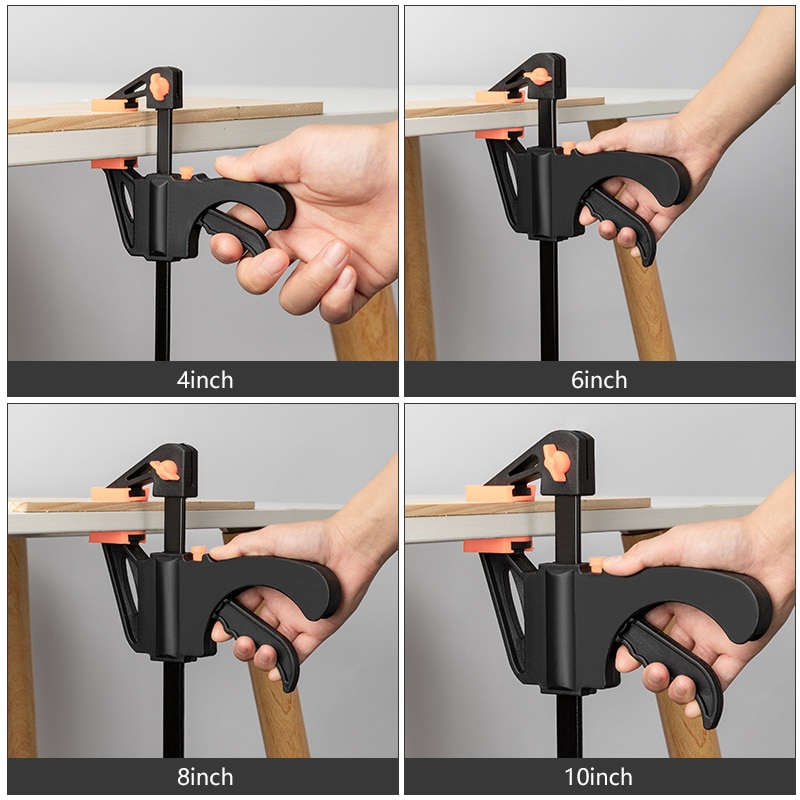 4inch

6inch

8inch

10inch