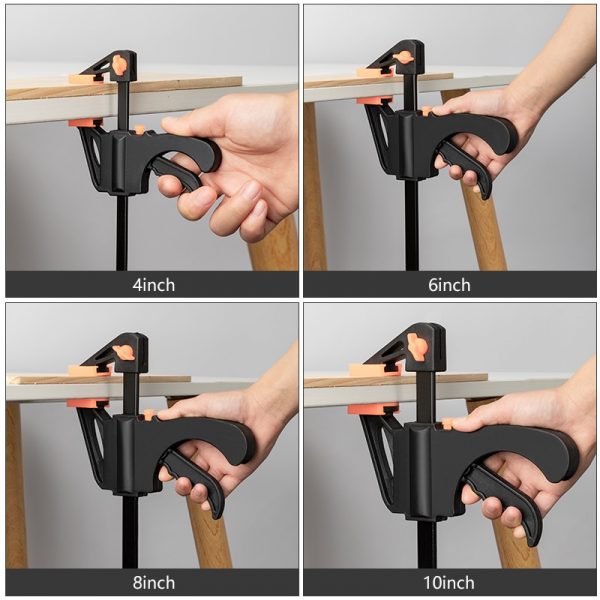 4inch

6inch

8inch

10inch